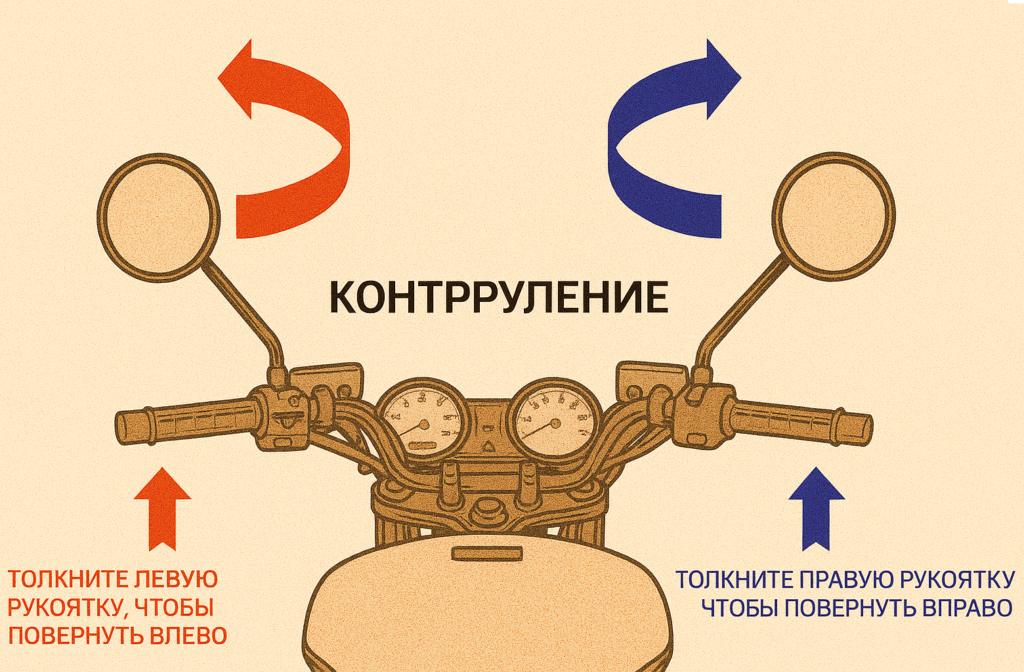 КОНТРРУЛЕНИЕ

ТОЛКНИТЕ ЛЕВУЮ РУКОЯТКУ, ЧТОБЫ ПОВЕРНУТЬ ВЛЕВО

ТОЛКНИТЕ ПРАВУЮ РУКОЯТКУ ЧТОБЫ ПОВЕРНУТЬ ВПРАВО