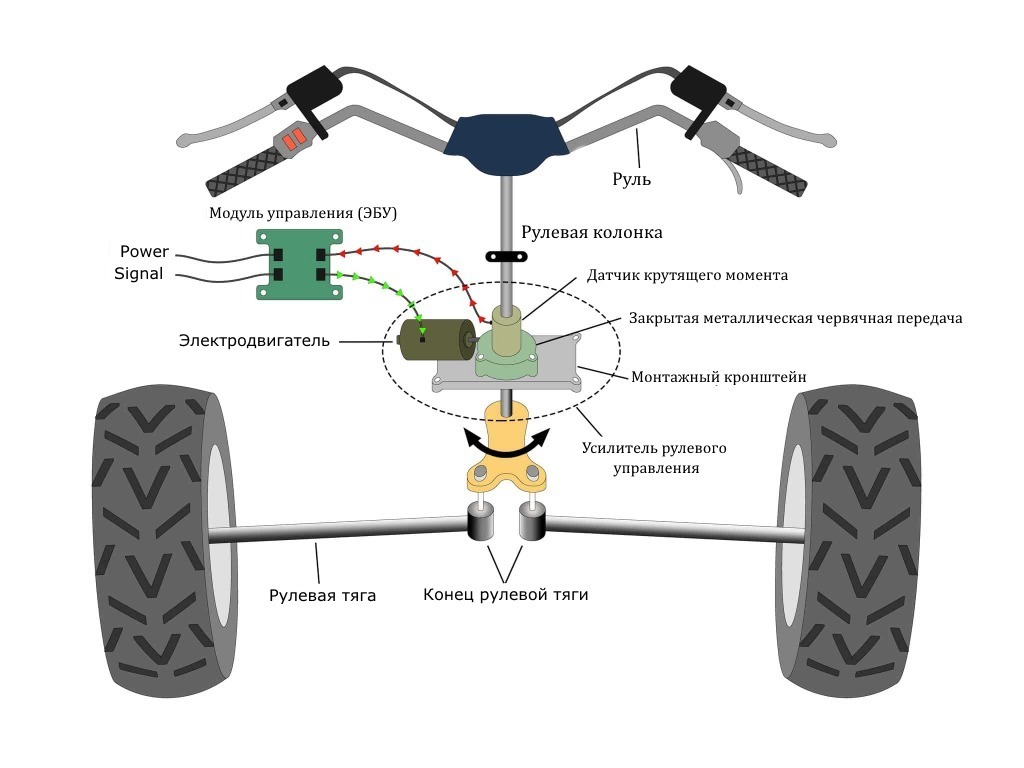 Руль

Модуль управления (ЭБУ)

Power

Signal

Рулевая колонка

Датчик крутящего момента

Закрытая металлическая червячная передача

Электродвигатель

Монтажный кронштейн

Усилитель рулевого управления

Рулевая тяга

Конец рулевой тяги